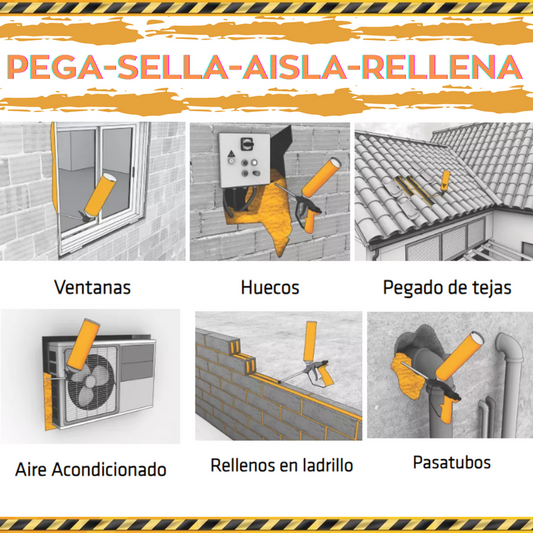 PEGA-SELLA-AISLA-RELLENA

Ventanas

Huecos

Pegado de tejas

Aire Acondicionado

Rellenos en ladrillo

Pasatubos