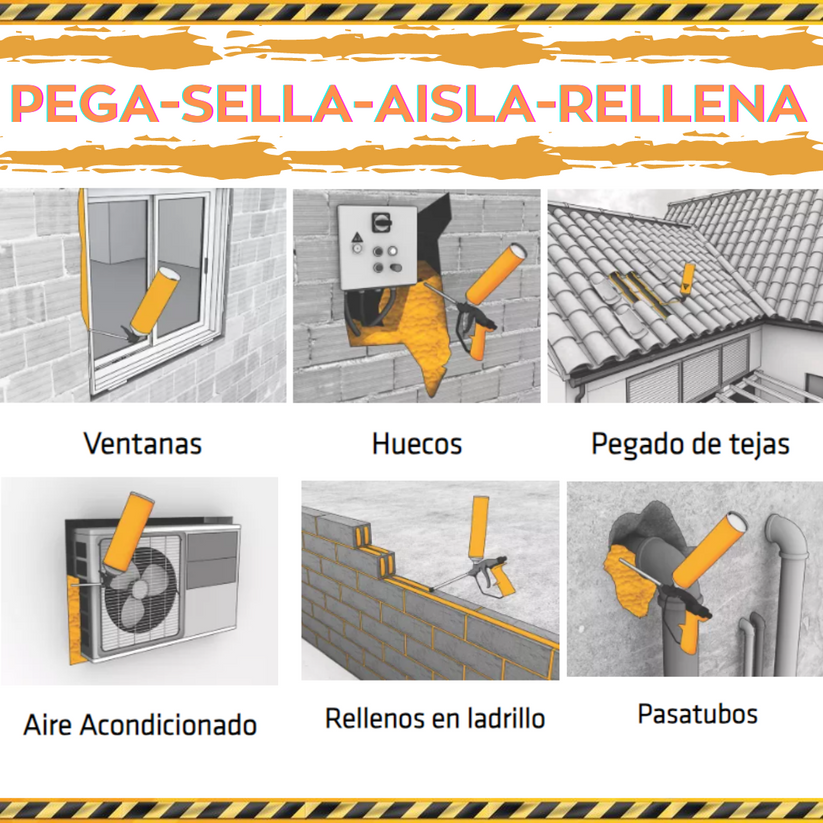 PEGA-SELLA-AISLA-RELLENA

Ventanas

Huecos

Pegado de tejas

Aire Acondicionado

Rellenos en ladrillo

Pasatubos